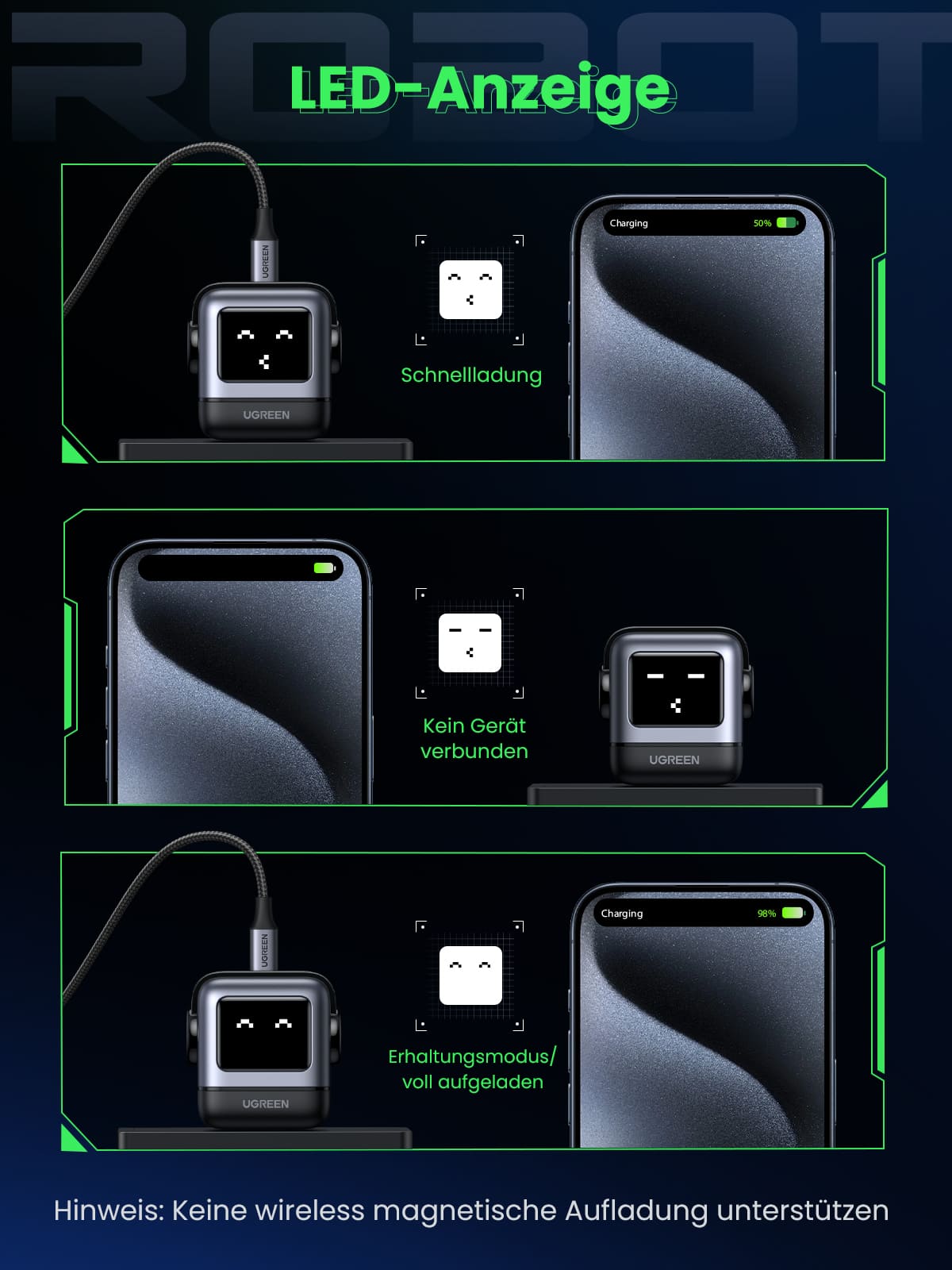 ROBOT

LED-Anzeige

UGREEN

UGREEN

Schnellladung

Charging 50%

Kein Gerät verbunden

UGREEN

UGREEN

UGREEN

Erhaltungsmodus/ voll aufgeladen

Charging 98%

Hinweis: Keine wireless magnetische Aufladung unterstützen