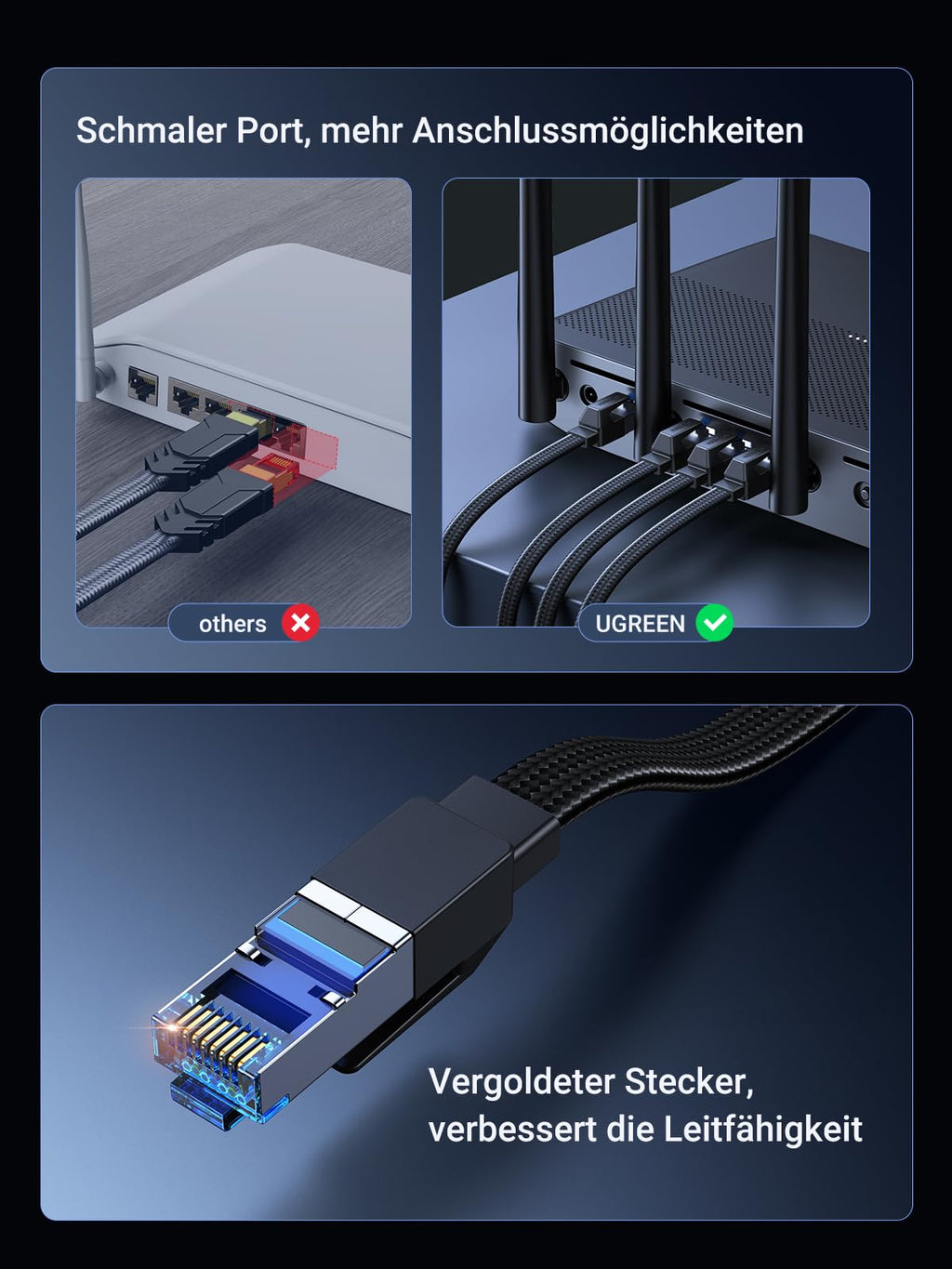 Schmaler Port, mehr Anschlussmöglichkeiten

others

UGREEN

Vergoldeter Stecker, verbessert die Leitfähigkeit